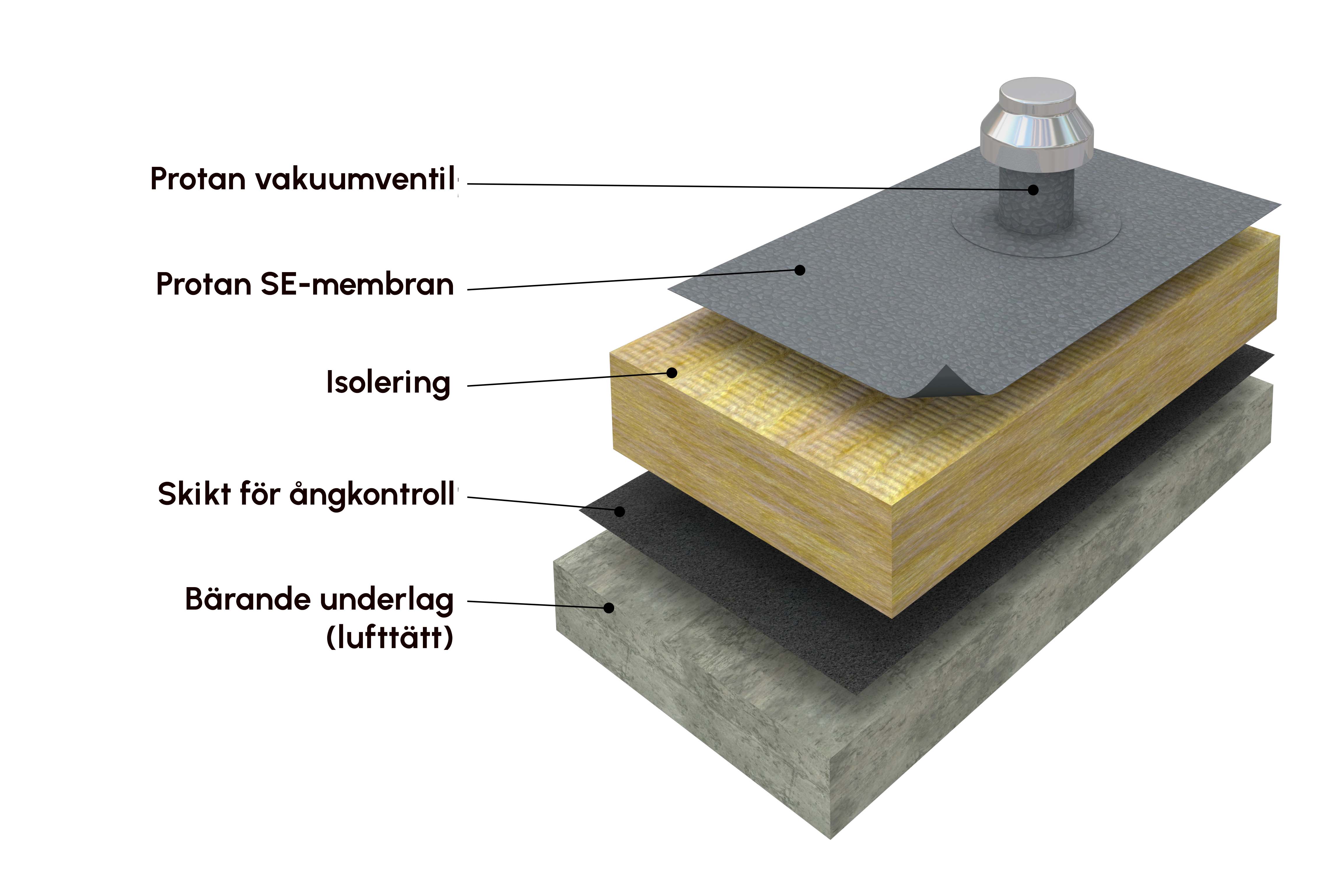 Protan vakuumventil

Protan SE-membran

Isolering

Skikt för ångkontroll

Bärande underlag (lufttätt)